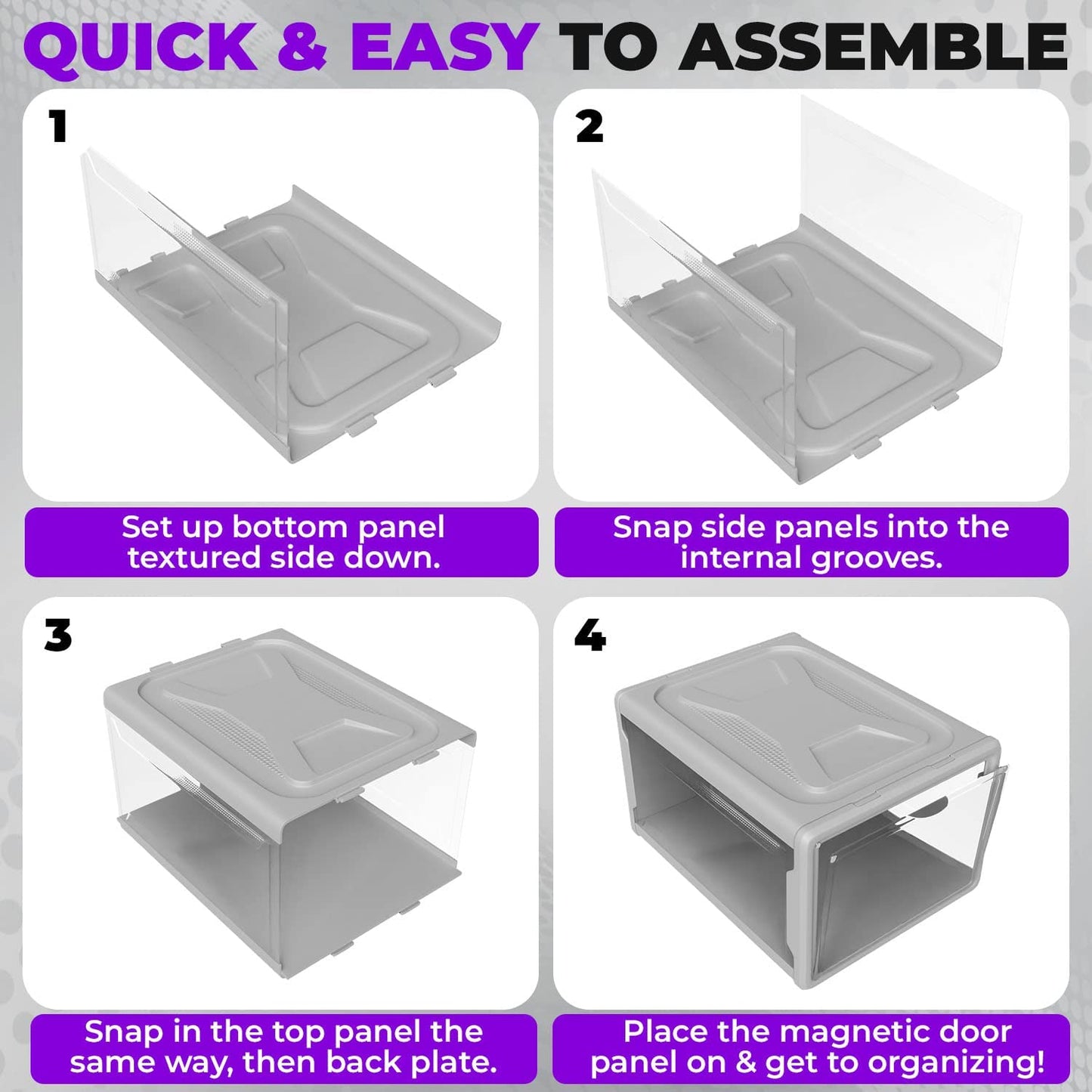 QUICK & EASY TO ASSEMBLE

1

Set up bottom panel textured side down.

2

Snap side panels into the internal grooves.

3

Snap in the top panel the same way, then back plate.

4

Place the magnetic door panel on & get to organizing!